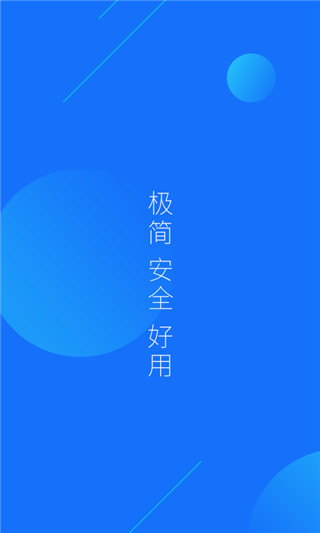 极简
安全
好用