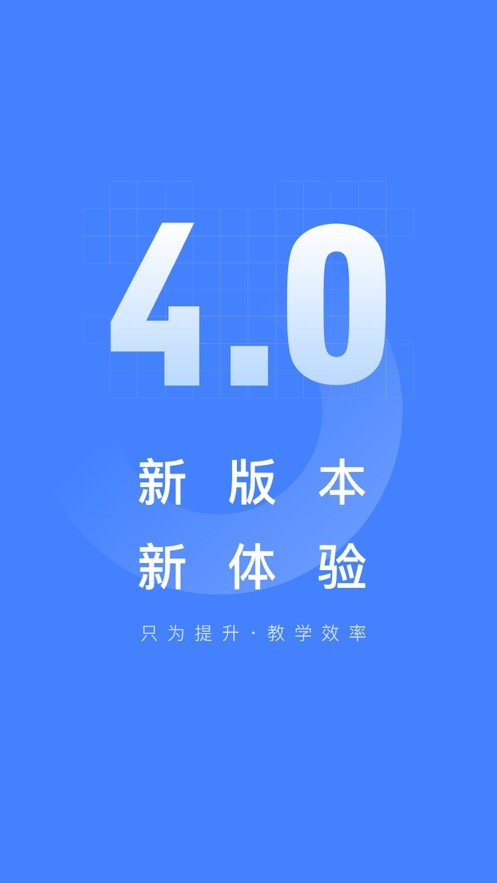 4.0

新版本
新体验

只为提升·教学效率